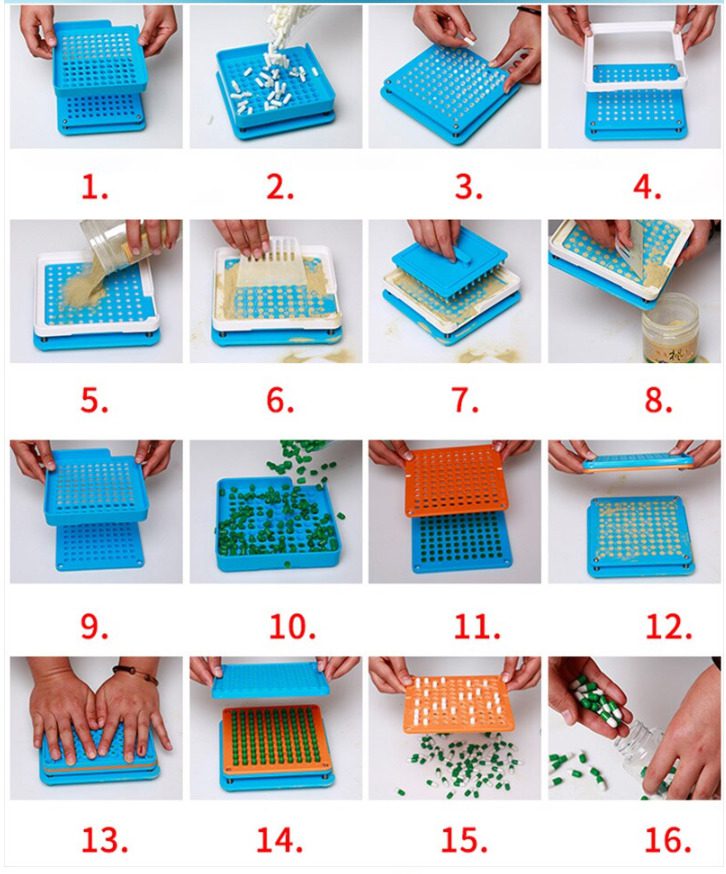 1.
2.
3.
4.
5.
6.
7.
8.
9.
10.
11.
12.
13.
14.
15.
16.